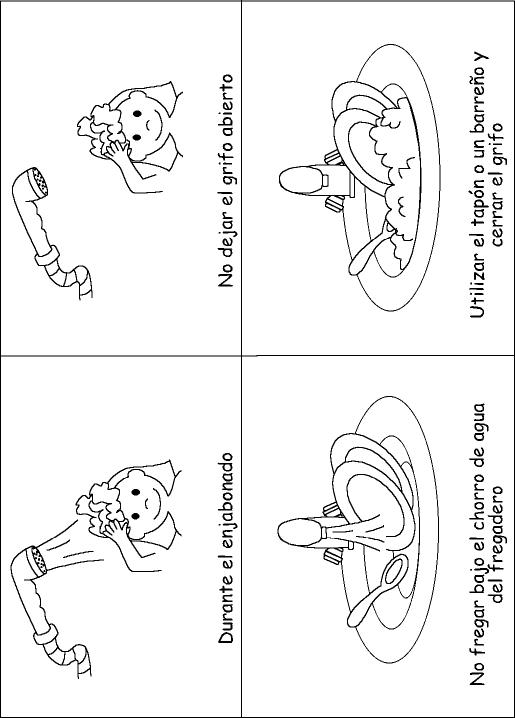 Durante el enjabonado

No dejar el grifo abierto

No fregar bajo el chorro de agua del fregadero

Utilizar el tapón o un barreño y cerrar el grifo