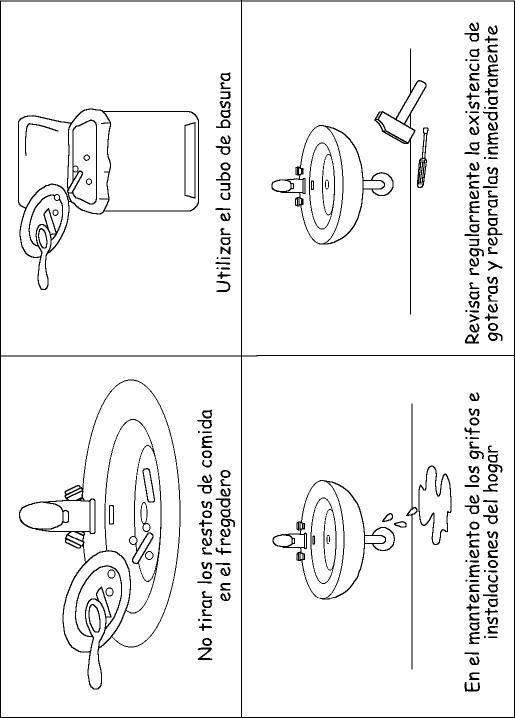 No tirar los restos de comida en el fregadero

Utilizar el cubo de basura

En el mantenimiento de los grifos e instalaciones del hogar

Revisar regularmente la existencia de goteras y repararlas inmediatamente